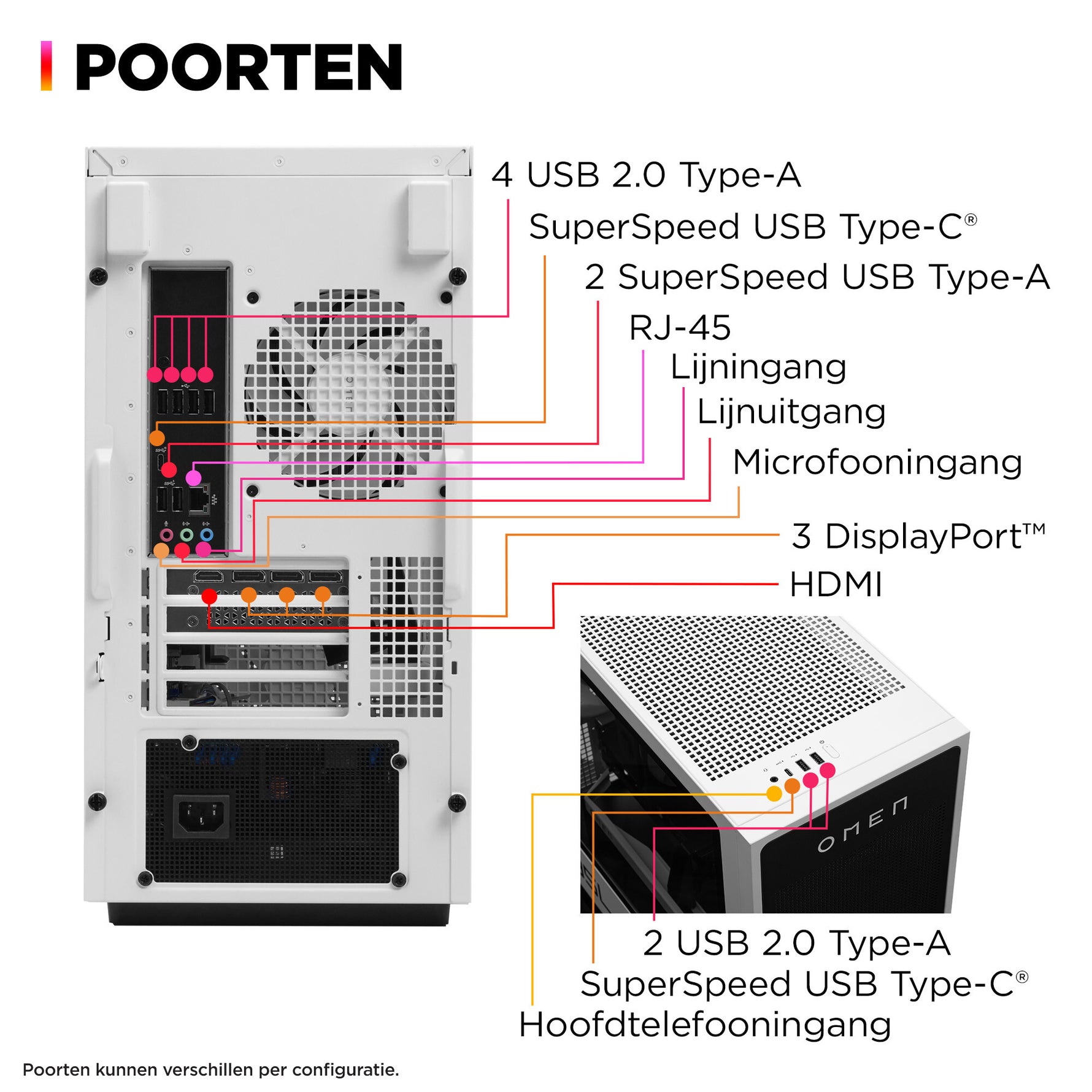 POORTEN

4 USB 2.0 Type-A
SuperSpeed USB Type-C®
2 SuperSpeed USB Type-A
RJ-45
Lijningang
Lijnuitgang
Microfooningang
3 DisplayPort™
HDMI

OMEN

2 USB 2.0 Type-A
SuperSpeed USB Type-C®
Hoofdtelefooningang

Poorten kunnen verschillen per configuratie.