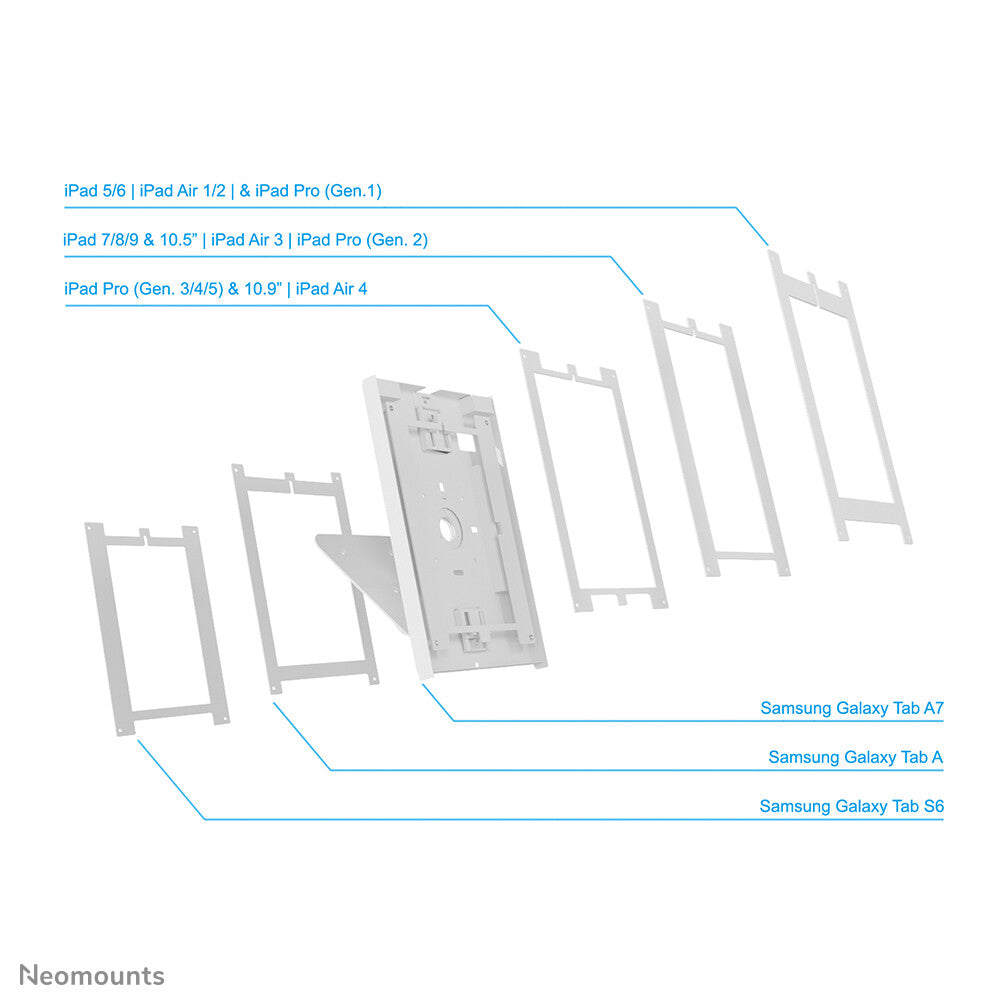 iPad 5/6 | iPad Air 1/2 | & iPad Pro (Gen.1)

iPad 7/8/9 & 10.5" | iPad Air 3 | iPad Pro (Gen. 2)

iPad Pro (Gen. 3/4/5) & 10.9" | iPad Air 4

Samsung Galaxy Tab A7

Samsung Galaxy Tab A

Samsung Galaxy Tab S6

Neomounts