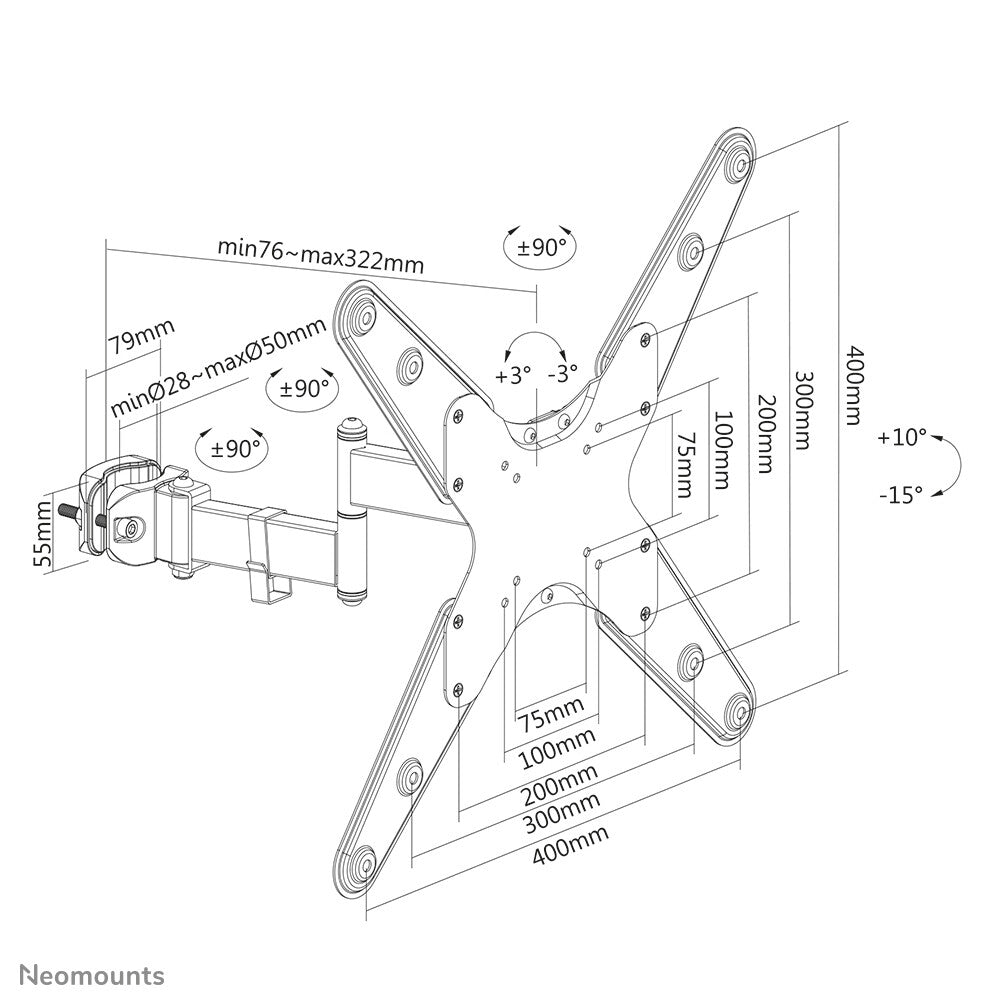 min76~max322mm

±90°

79mm

minØ28~maxØ50mm

±90°

±90°

+3°

-3°

55mm

75mm

100mm

200mm

300mm

400mm

+10°

-15°

75mm

100mm

200mm

300mm

400mm

Neomounts