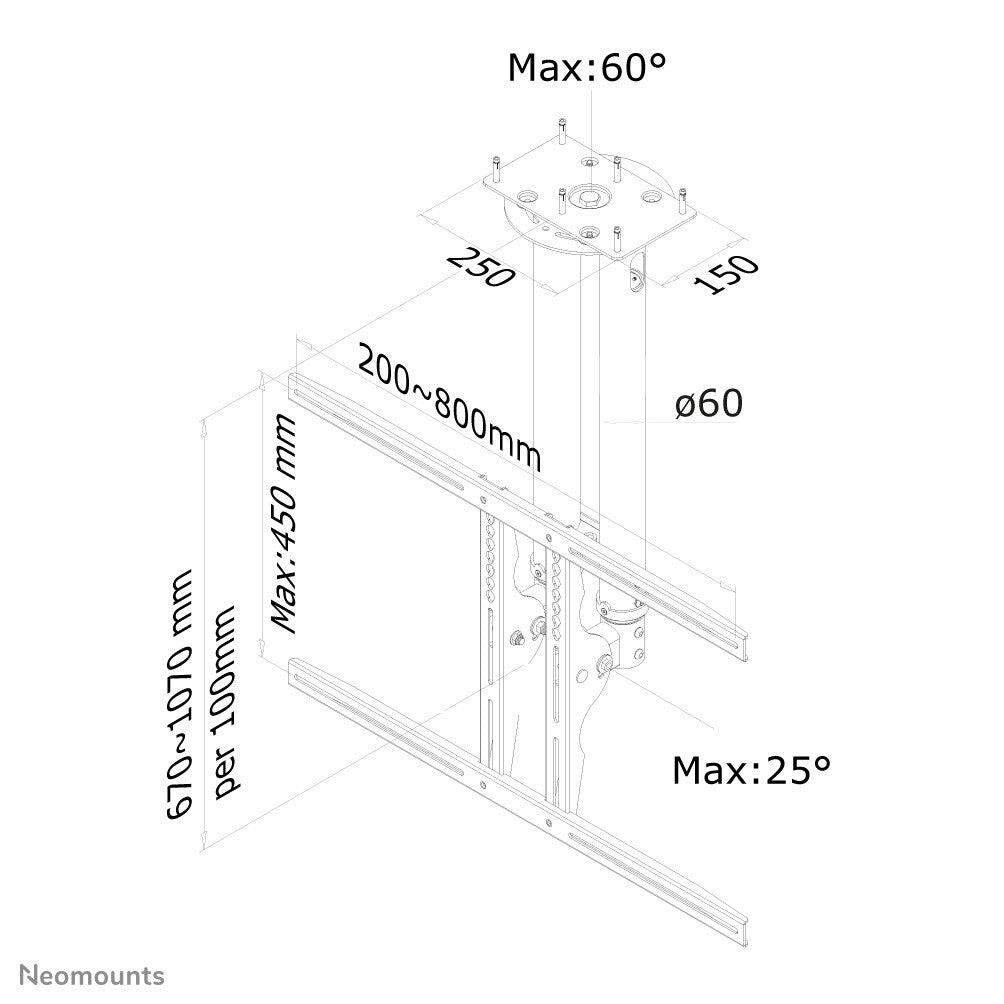 Max:60°

250

150

200~800mm

ø60

Max:450 mm

670~1070 mm
per 100mm

Max:25°

Neomounts