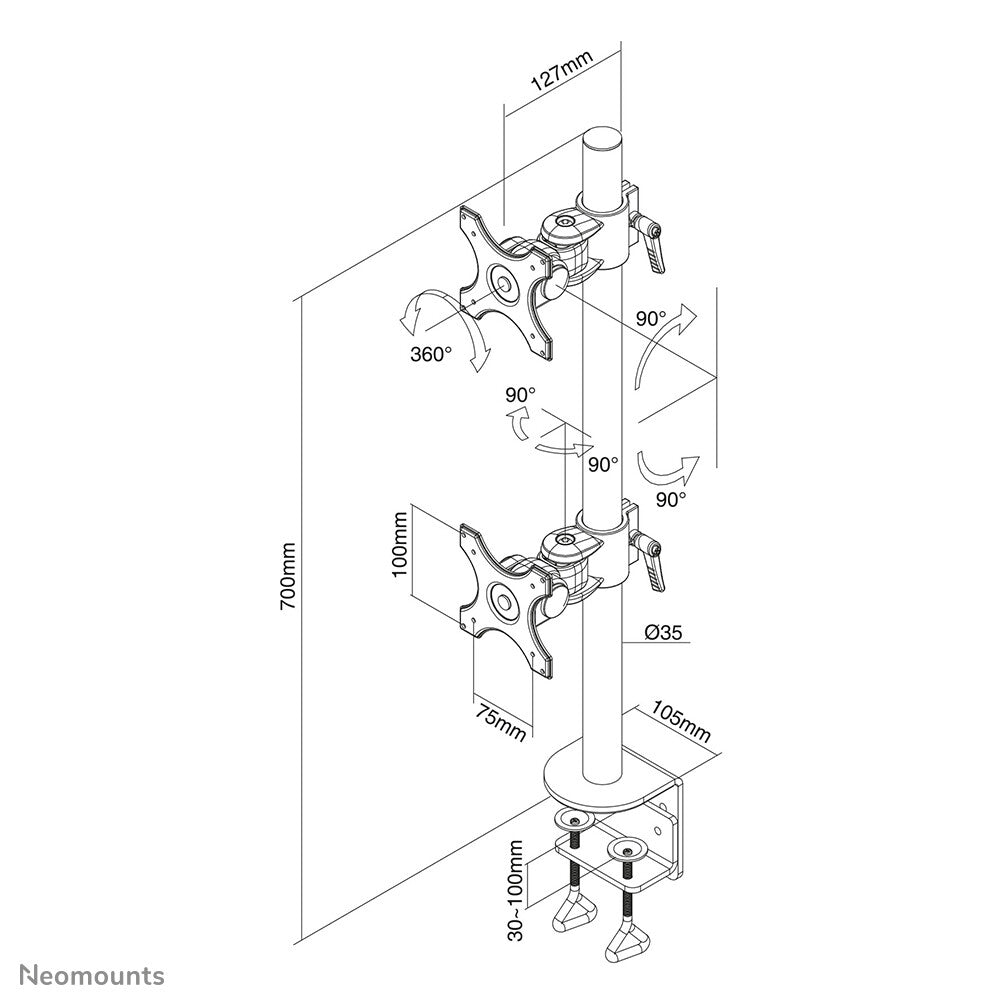 127mm
90°
360°
90°
90°
90°
700mm
100mm
Ø35
75mm
105mm
30~100mm
Neomounts