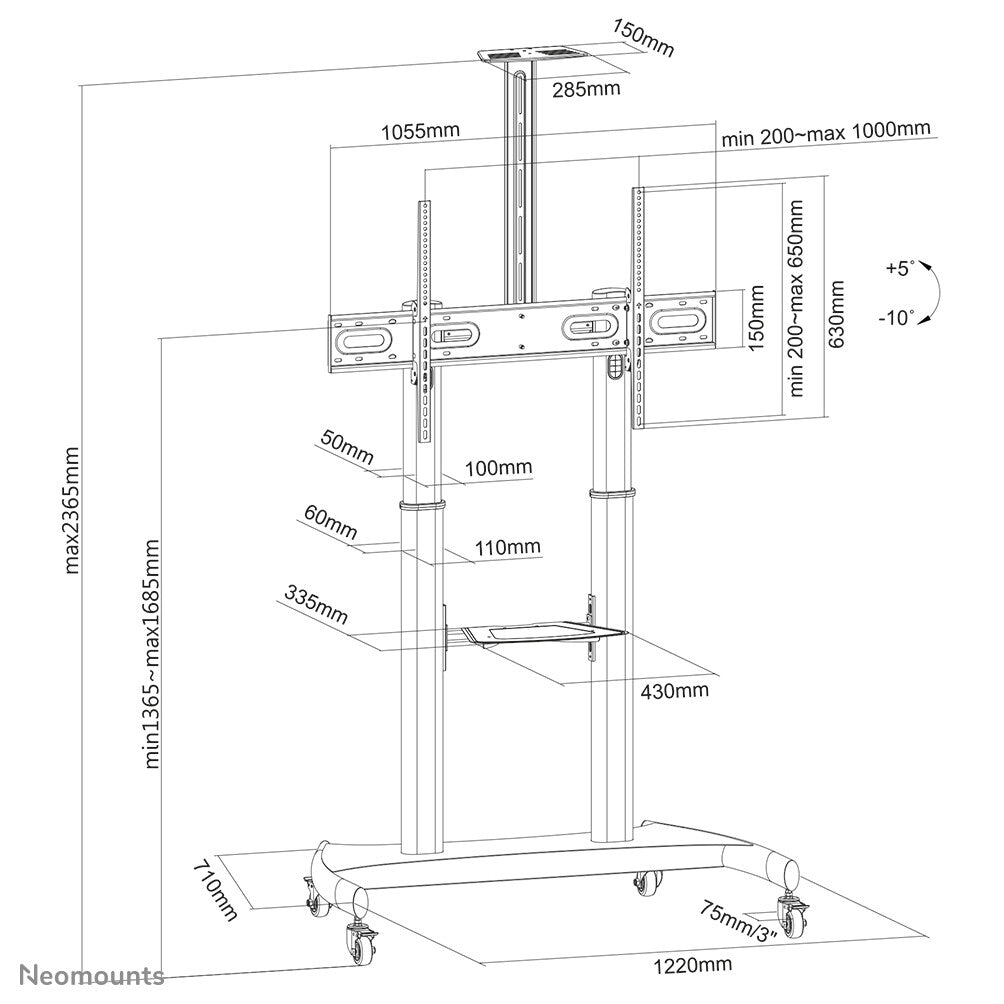 150mm
285mm
1055mm
min 200~max 1000mm
min 200~max 650mm
630mm
150mm
+5°
-10°
max2365mm
min1365~max1685mm
50mm
100mm
60mm
110mm
335mm
430mm
710mm
75mm/3"
1220mm
Neomounts